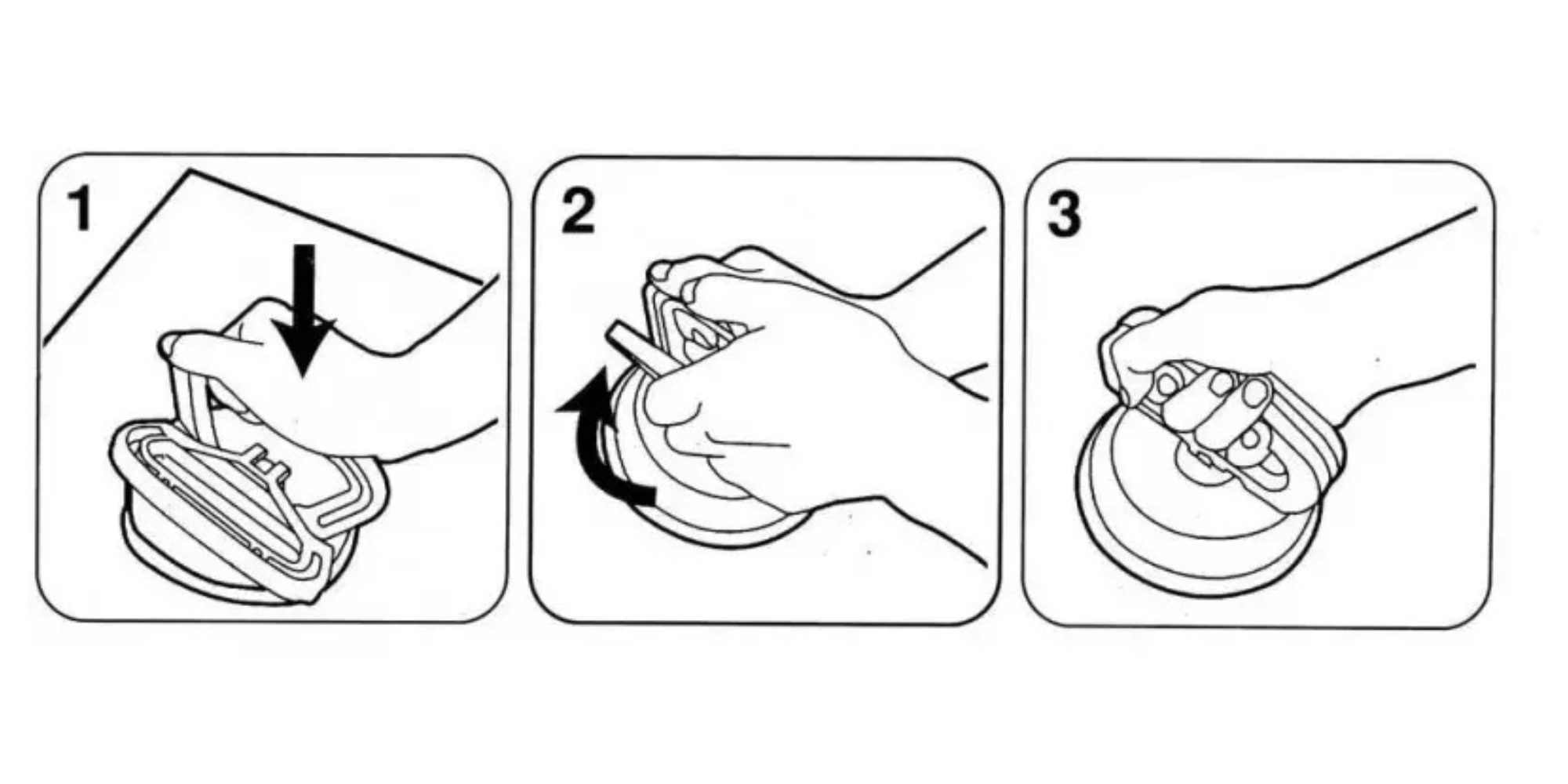 1

2

3